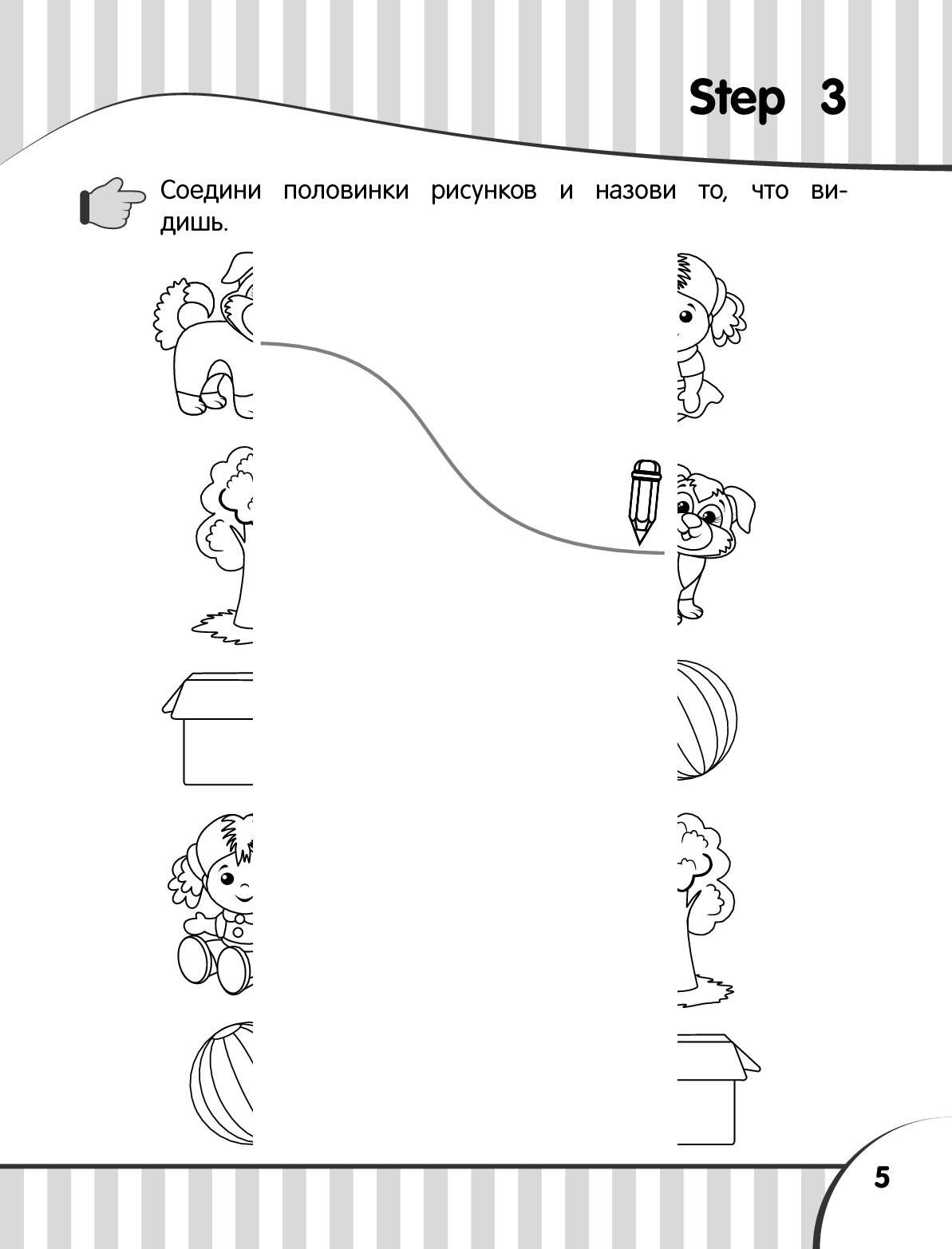 Step 3

Соедини половинки рисунков и назови то, что видишь.

5