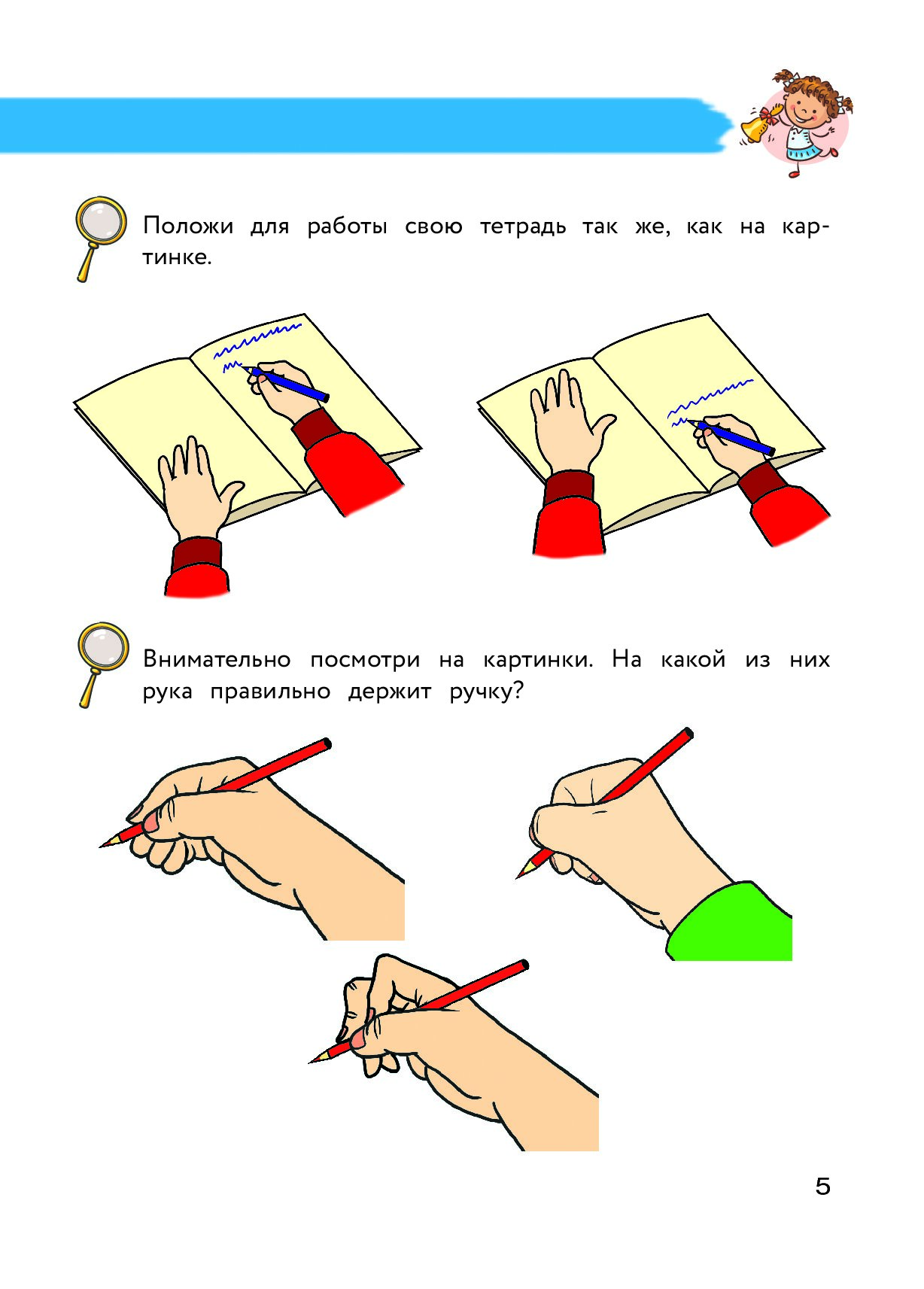 Положи для работы свою тетрадь так же, как на картинке.

Внимательно посмотри на картинки. На какой из них рука правильно держит ручку?

5