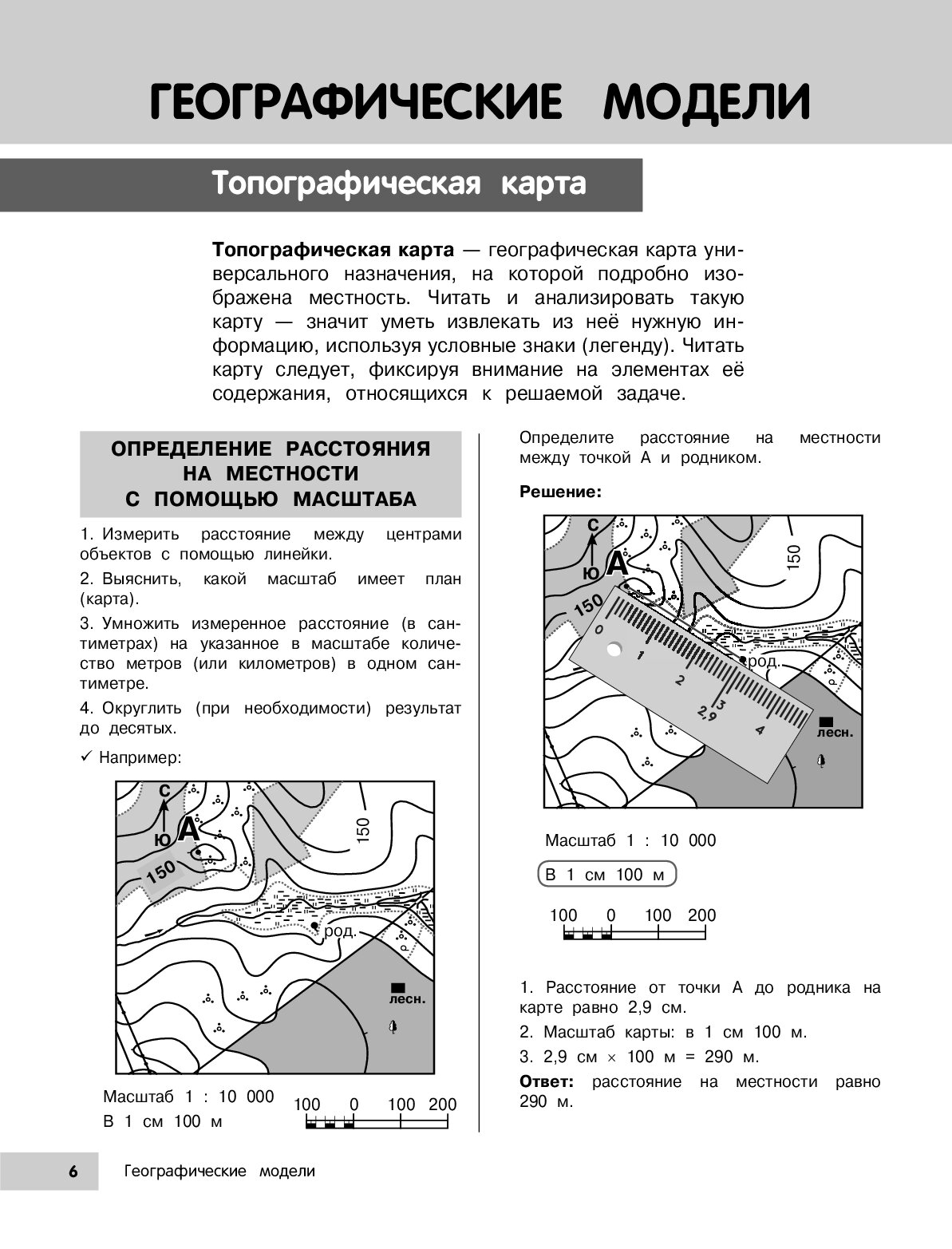 ГЕОГРАФИЧЕСКИЕ МОДЕЛИ

Топографическая карта

**Топографическая карта** — географическая карта универсального назначения, на которой подробно изображена местность. Читать и анализировать такую карту — значит уметь извлекать из неё нужную информацию, используя условные знаки (легенду). Читать карту следует, фиксируя внимание на элементах её содержания, относящихся к решаемой задаче.

ОПРЕДЕЛЕНИЕ РАССТОЯНИЯ НА МЕСТНОСТИ С ПОМОЩЬЮ МАСШТАБА

1. Измерить расстояние между центрами объектов с помощью линейки.

2. Выяснить, какой масштаб имеет план (карта).

3. Умножить измеренное расстояние (в сантиметрах) на указанное в масштабе количество метров (или километров) в одном сантиметре.

4. Округлить (при необходимости) результат до десятых.

✓ Например:

С
Ю
А
150
150
род.
лесн.

Масштаб 1 : 10 000
В 1 см 100 м

100 0 100 200

Определите расстояние на местности между точкой А и родником.

**Решение:**

С
Ю
А
150
150
0
1
2
3
2,9
4
род.
лесн.

Масштаб 1 : 10 000

В 1 см 100 м

100 0 100 200

1. Расстояние от точки А до родника на карте равно 2,9 см.

2. Масштаб карты: в 1 см 100 м.

3. 2,9 см × 100 м = 290 м.

**Ответ:** расстояние на местности равно 290 м.

6 Географические модели