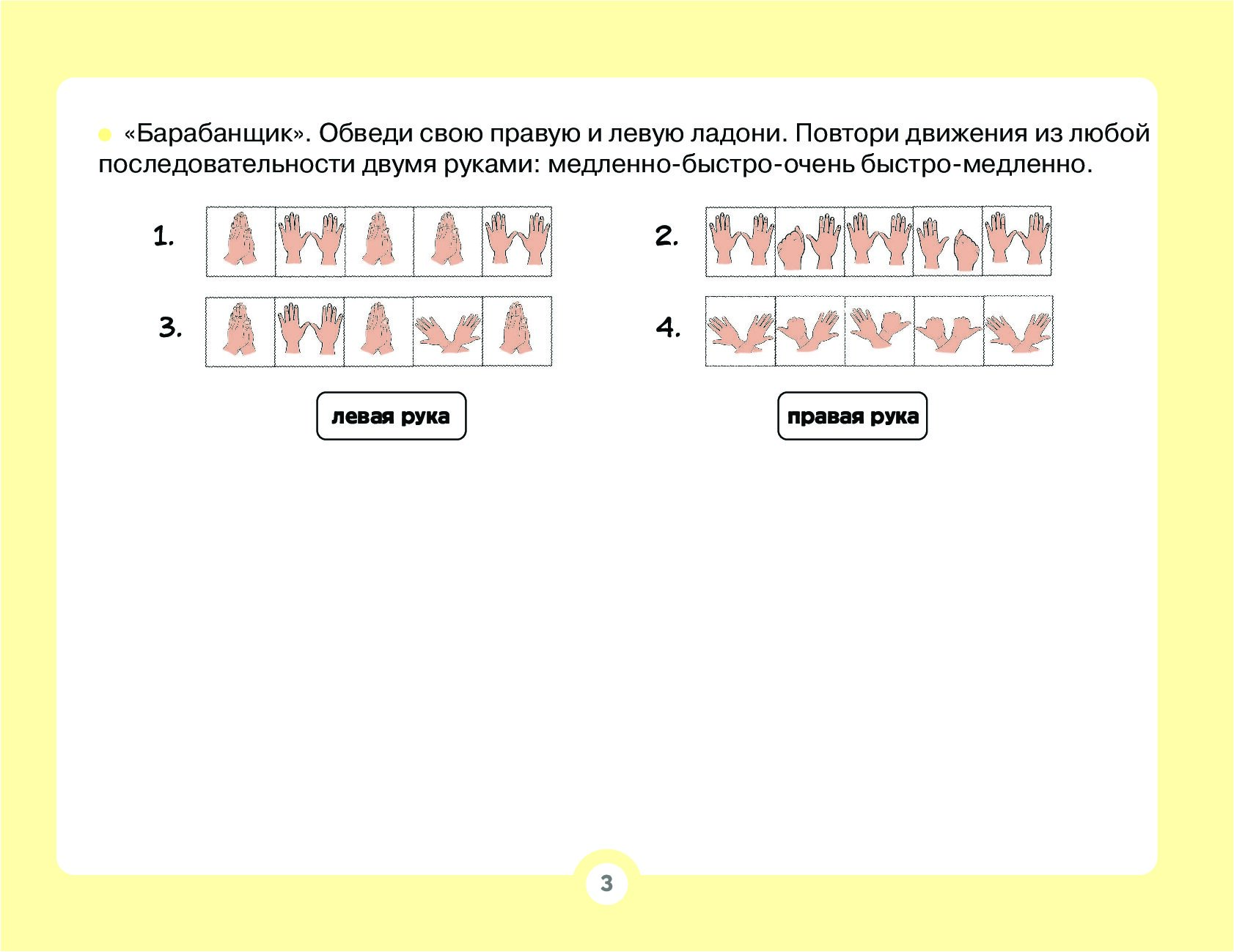 «Барабанщик». Обведи свою правую и левую ладони. Повтори движения из любой последовательности двумя руками: медленно-быстро-очень быстро-медленно.

1.

2.

3.

4.

левая рука

правая рука

3