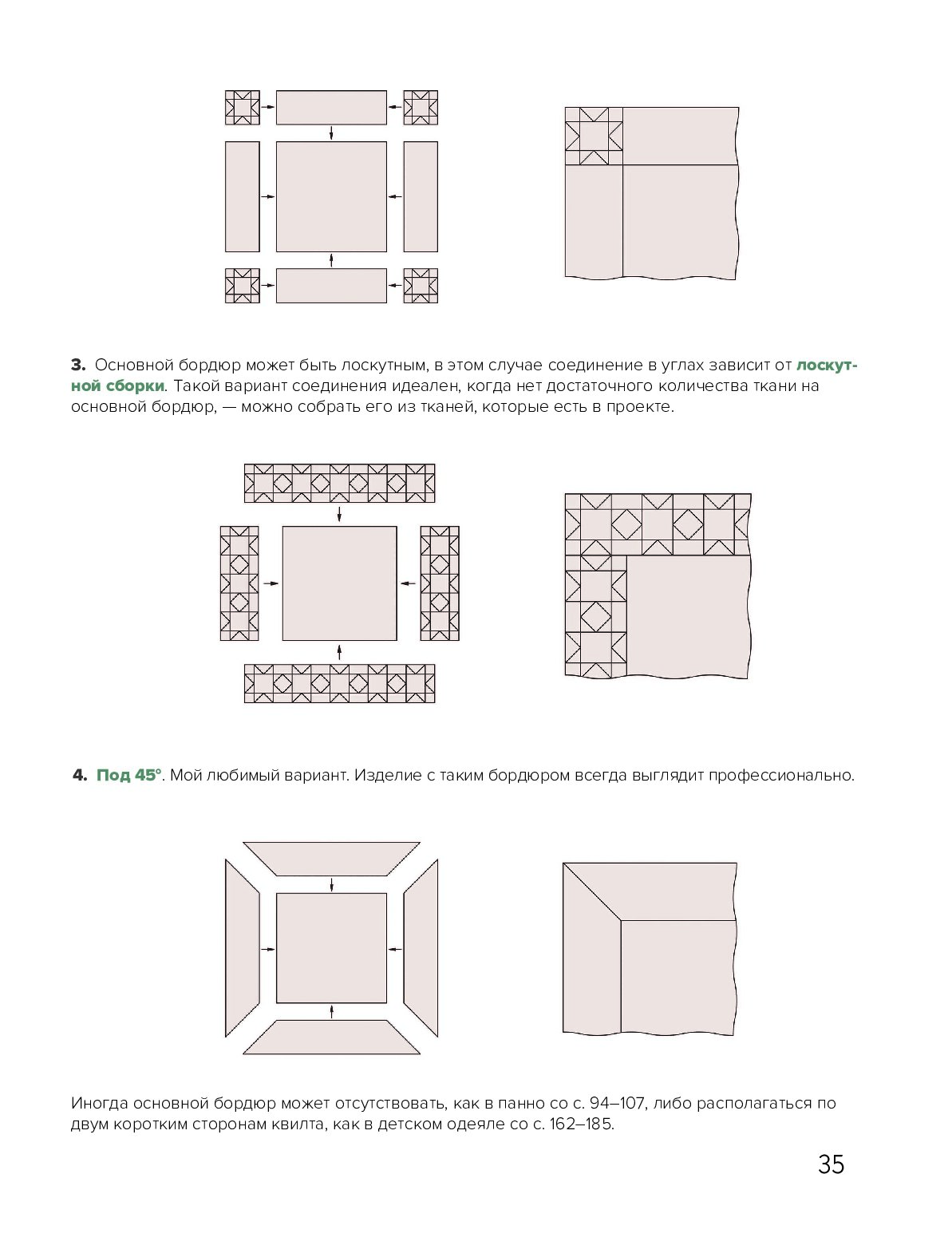 3. Основной бордюр может быть лоскутным, в этом случае соединение в углах зависит от лоскутной сборки. Такой вариант соединения идеален, когда нет достаточного количества ткани на основной бордюр, — можно собрать его из тканей, которые есть в проекте.

4. Под 45°. Мой любимый вариант. Изделие с таким бордюром всегда выглядит профессионально.

Иногда основной бордюр может отсутствовать, как в панно со с. 94–107, либо располагаться по двум коротким сторонам квилта, как в детском одеяле со с. 162–185.

35