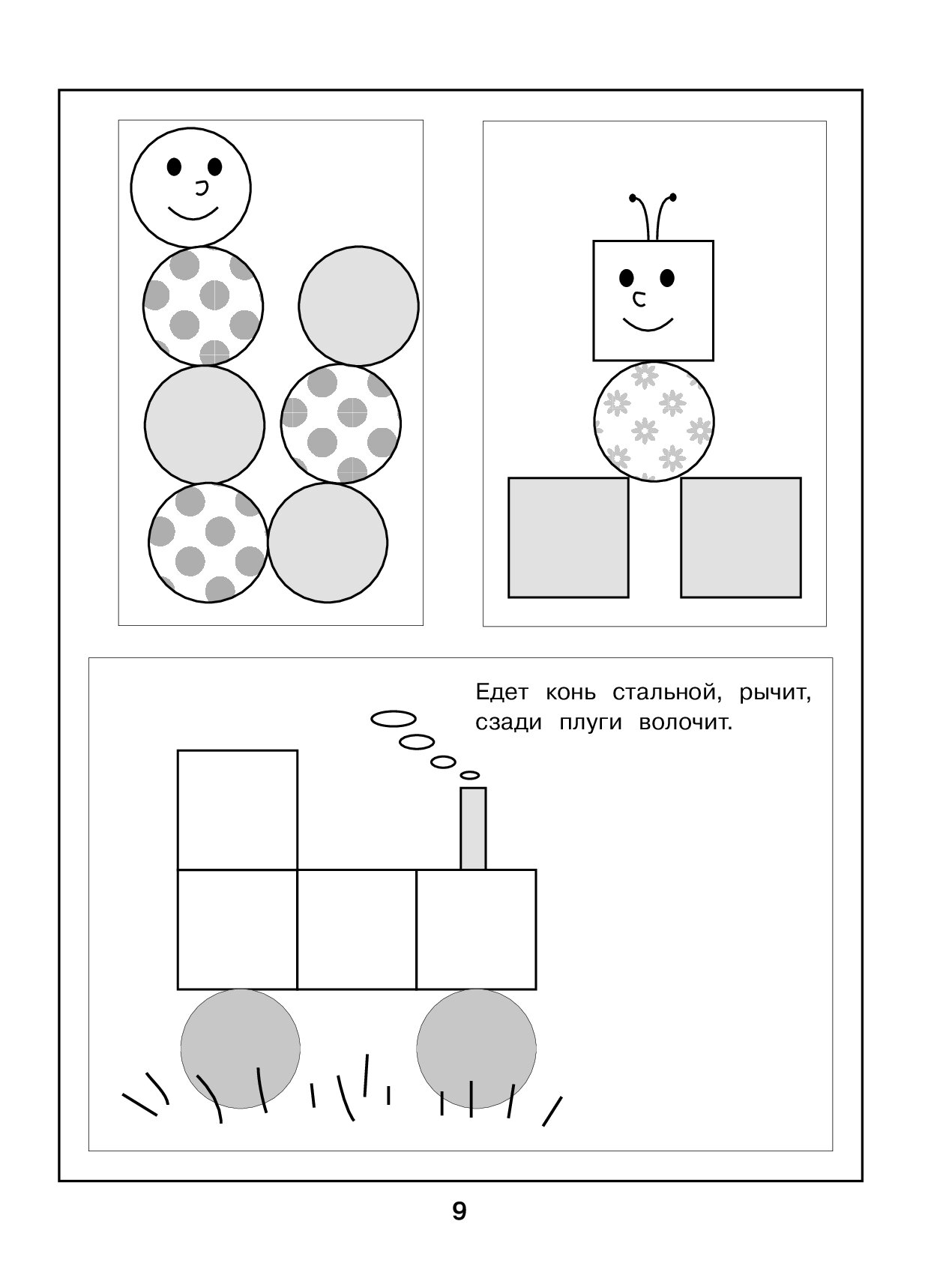 Едет конь стальной, рычит, сзади плуги волочит.

9