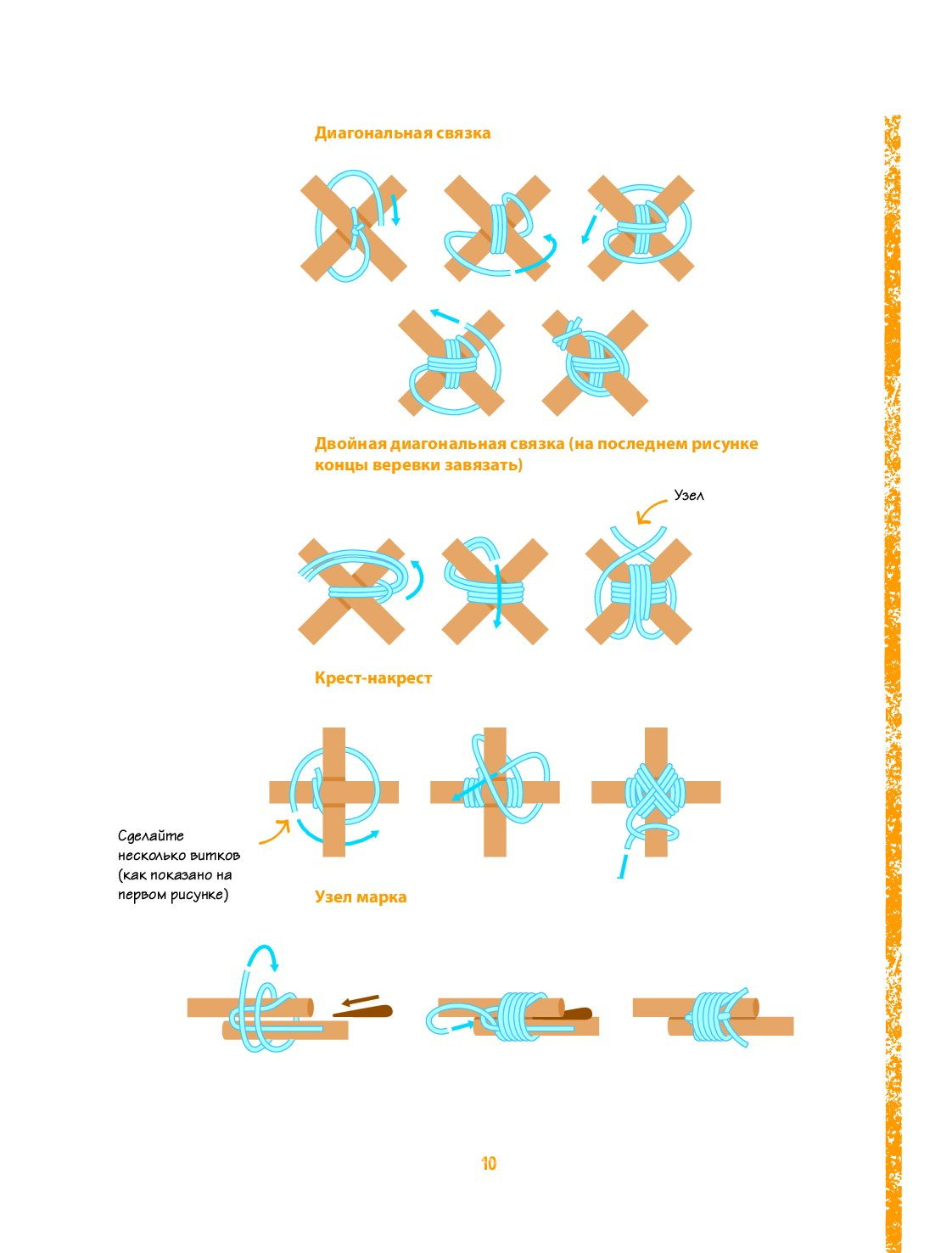 Диагональная связка

Двойная диагональная связка (на последнем рисунке концы веревки завязать)

Узел

Крест-накрест

Сделайте несколько витков (как показано на первом рисунке)

Узел марка

10