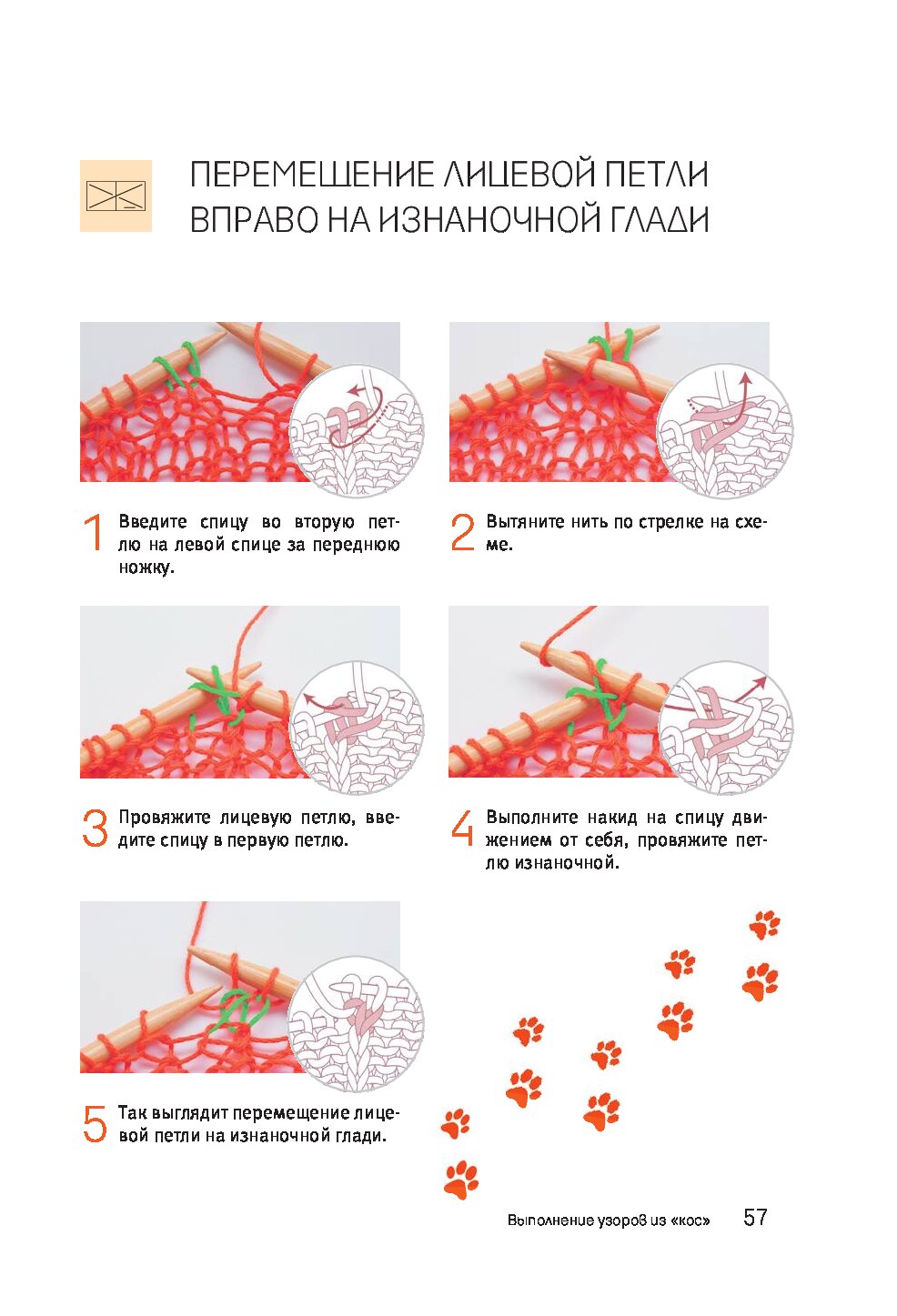 ПЕРЕМЕЩЕНИЕ ЛИЦЕВОЙ ПЕТЛИ ВПРАВО НА ИЗНАНОЧНОЙ ГЛАДИ

1 Введите спицу во вторую петлю на левой спице за переднюю ножку.

2 Вытяните нить по стрелке на схеме.

3 Провяжите лицевую петлю, введите спицу в первую петлю.

4 Выполните накид на спицу движением от себя, провяжите петлю изнаночной.

5 Так выглядит перемещение лицевой петли на изнаночной глади.

Выполнение узоров из «кос» 57