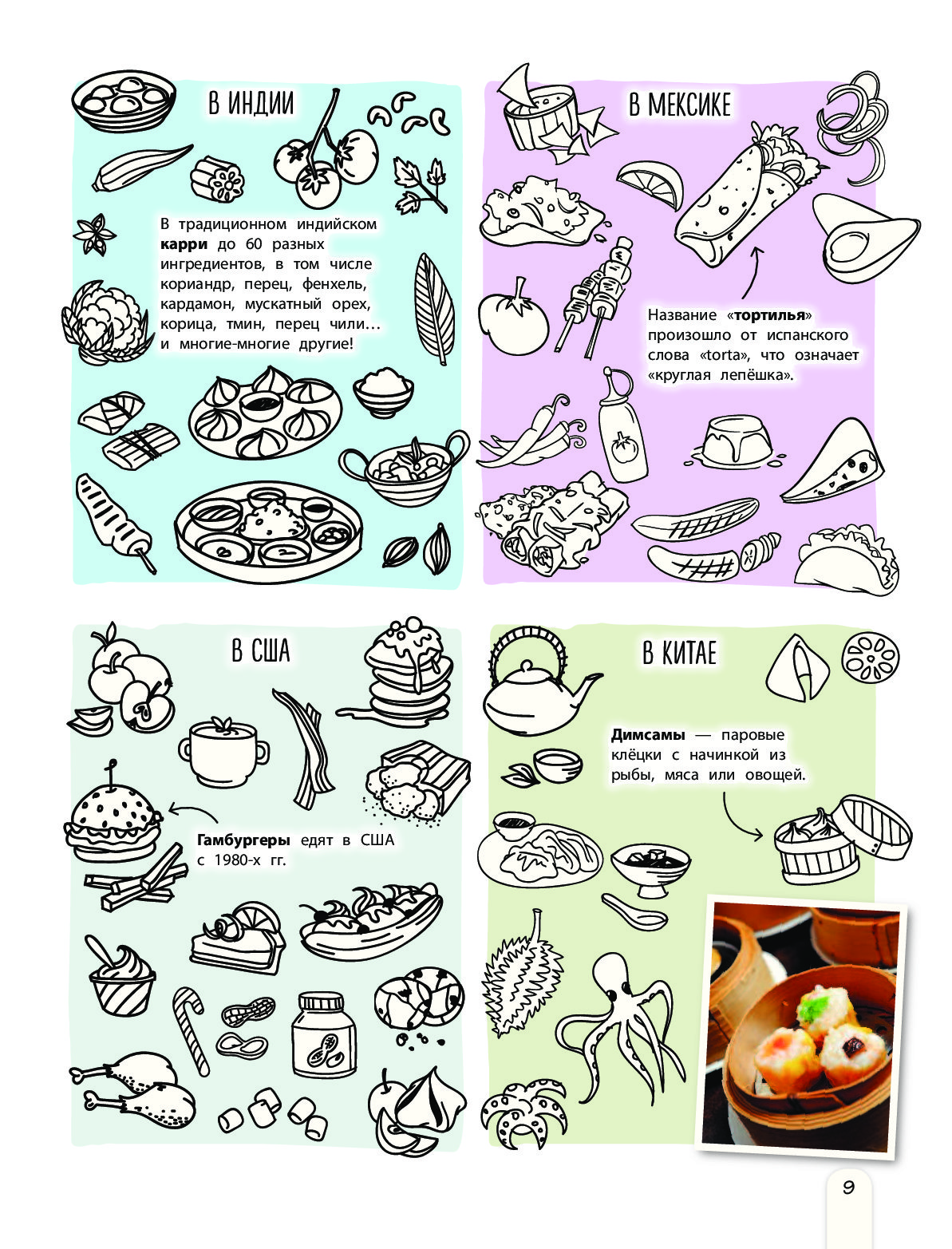 В ИНДИИ

В традиционном индийском карри до 60 разных ингредиентов, в том числе кориандр, перец, фенхель, кардамон, мускатный орех, корица, тмин, перец чили… и многие-многие другие!

В МЕКСИКЕ

Название «тортилья» произошло от испанского слова «torta», что означает «круглая лепёшка».

В США

Гамбургеры едят в США с 1980-х гг.

В КИТАЕ

Димсамы — паровые клёцки с начинкой из рыбы, мяса или овощей.

9