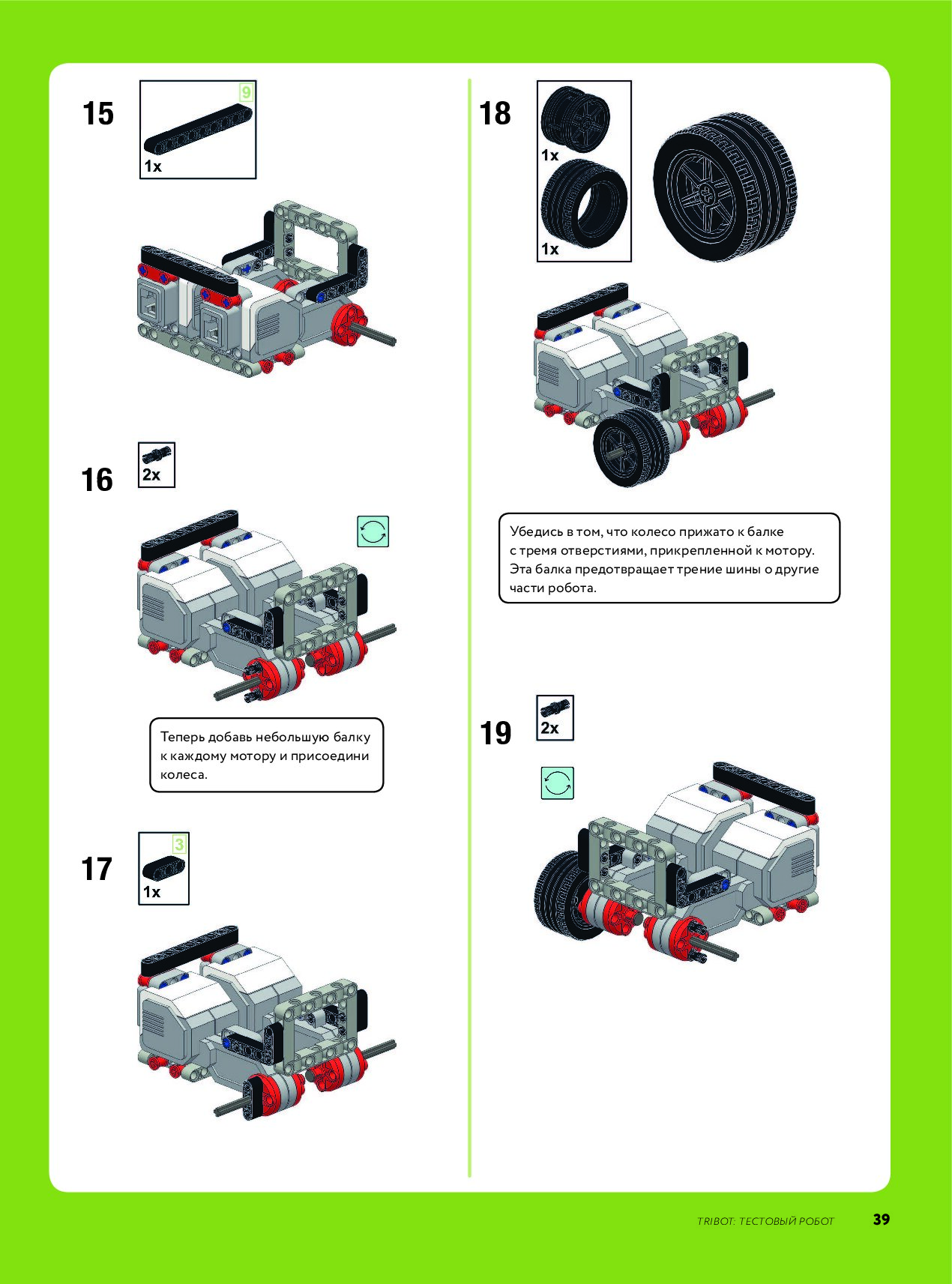 15

9

1x

16

2x

Теперь добавь небольшую балку к каждому мотору и присоедини колеса.

17

3

1x

18

1x

1x

Убедись в том, что колесо прижато к балке с тремя отверстиями, прикрепленной к мотору. Эта балка предотвращает трение шины о другие части робота.

19

2x

TRIBOT: ТЕСТОВЫЙ РОБОТ 39