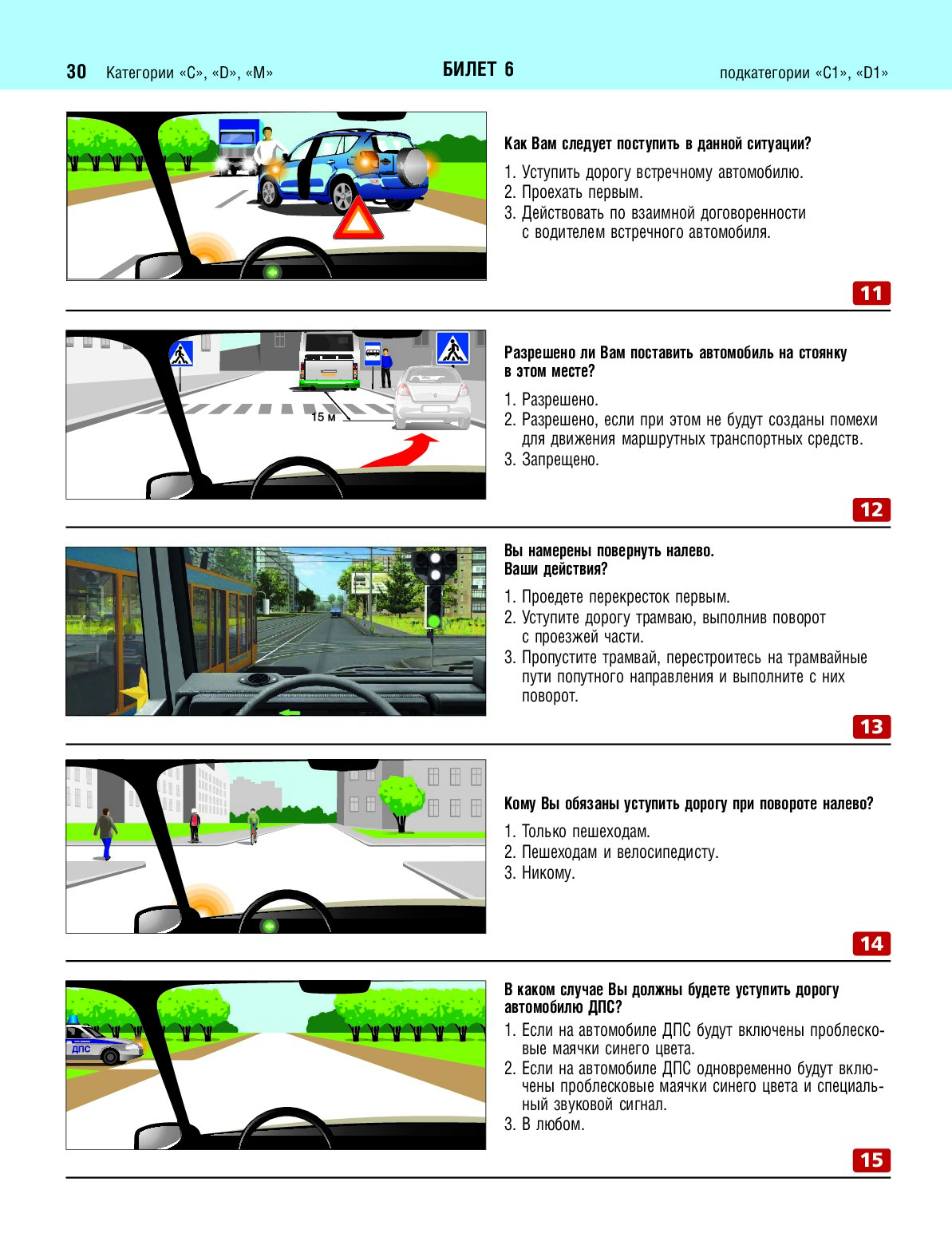 30 Категории «C», «D», «M» БИЛЕТ 6 подкатегории «C1», «D1»

Как Вам следует поступить в данной ситуации?

1. Уступить дорогу встречному автомобилю.
2. Проехать первым.
3. Действовать по взаимной договоренности с водителем встречного автомобиля.

11

15 м

Разрешено ли Вам поставить автомобиль на стоянку в этом месте?

1. Разрешено.
2. Разрешено, если при этом не будут созданы помехи для движения маршрутных транспортных средств.
3. Запрещено.

12

Вы намерены повернуть налево. Ваши действия?

1. Проедете перекресток первым.
2. Уступите дорогу трамваю, выполнив поворот с проезжей части.
3. Пропустите трамвай, перестроитесь на трамвайные пути попутного направления и выполните с них поворот.

13

Кому Вы обязаны уступить дорогу при повороте налево?

1. Только пешеходам.
2. Пешеходам и велосипедисту.
3. Никому.

14

ДПС

В каком случае Вы должны будете уступить дорогу автомобилю ДПС?

1. Если на автомобиле ДПС будут включены проблесковые маячки синего цвета.
2. Если на автомобиле ДПС одновременно будут включены проблесковые маячки синего цвета и специальный звуковой сигнал.
3. В любом.

15