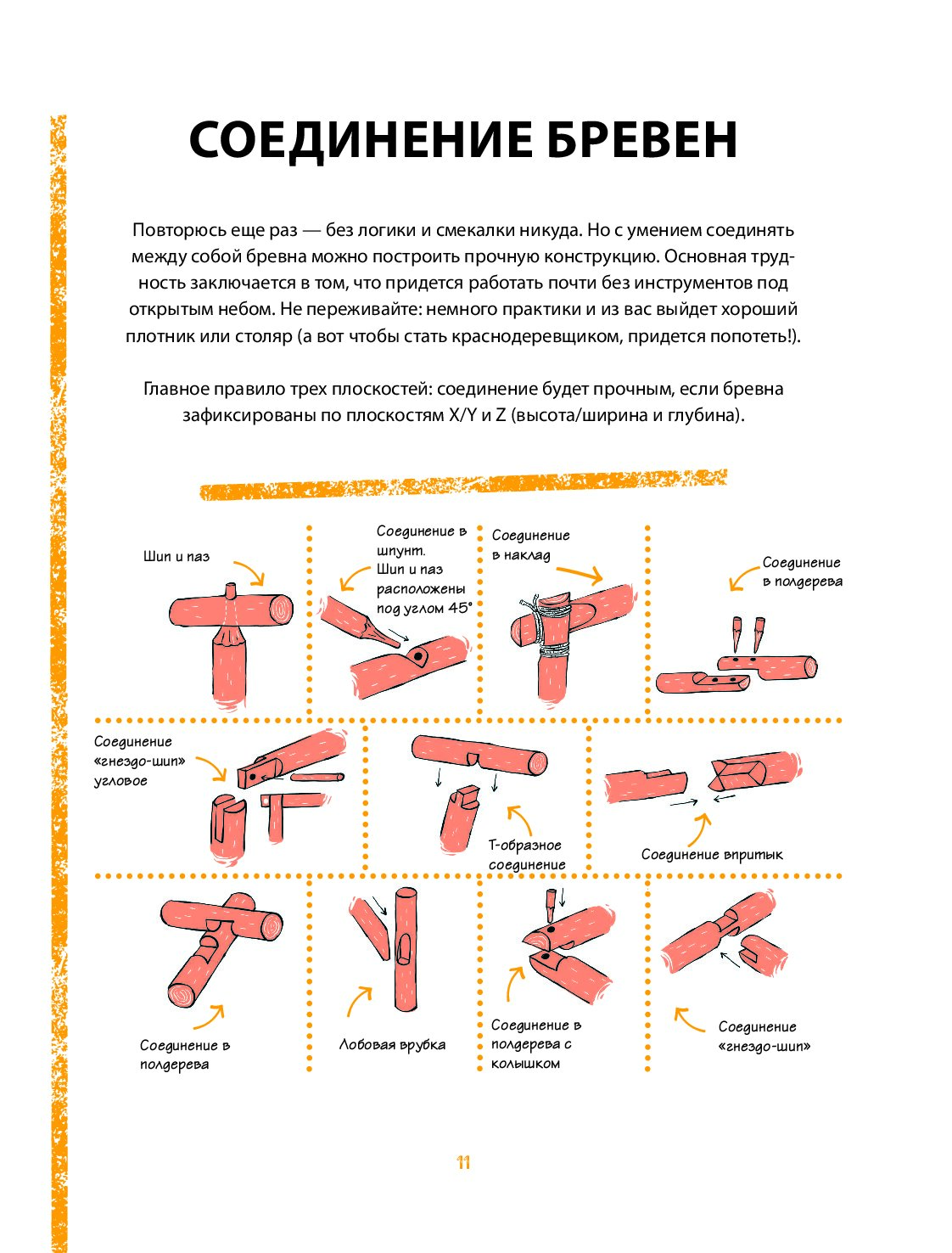 СОЕДИНЕНИЕ БРЕВЕН

Повторюсь еще раз — без логики и смекалки никуда. Но с умением соединять между собой бревна можно построить прочную конструкцию. Основная трудность заключается в том, что придется работать почти без инструментов под открытым небом. Не переживайте: немного практики и из вас выйдет хороший плотник или столяр (а вот чтобы стать краснодеревщиком, придется попотеть!).

Главное правило трех плоскостей: соединение будет прочным, если бревна зафиксированы по плоскостям X/Y и Z (высота/ширина и глубина).

Шип и паз

Соединение в шпунт. Шип и паз расположены под углом 45°

Соединение в наклад

Соединение в полдерева

Соединение «гнездо-шип» угловое

Т-образное соединение

Соединение впритык

Соединение в полдерева

Лобовая врубка

Соединение в полдерева с колышком

Соединение «гнездо-шип»

11