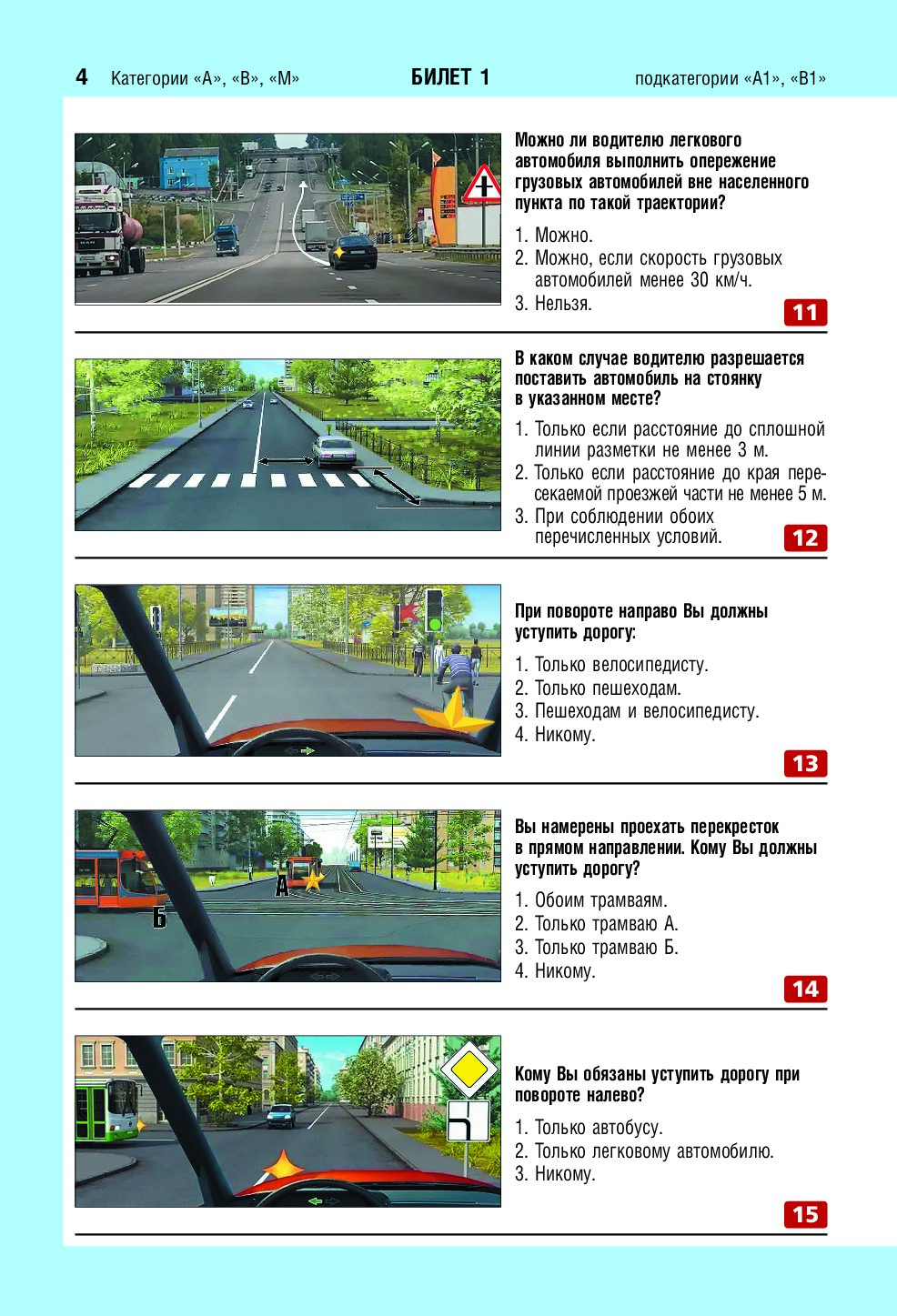 4 Категории «А», «В», «М» БИЛЕТ 1 подкатегории «А1», «В1»

Можно ли водителю легкового автомобиля выполнить опережение грузовых автомобилей вне населенного пункта по такой траектории?

1. Можно.
2. Можно, если скорость грузовых автомобилей менее 30 км/ч.
3. Нельзя.

11

В каком случае водителю разрешается поставить автомобиль на стоянку в указанном месте?

1. Только если расстояние до сплошной линии разметки не менее 3 м.
2. Только если расстояние до края пересекаемой проезжей части не менее 5 м.
3. При соблюдении обоих перечисленных условий.

12

При повороте направо Вы должны уступить дорогу:

1. Только велосипедисту.
2. Только пешеходам.
3. Пешеходам и велосипедисту.
4. Никому.

13

А

Б

Вы намерены проехать перекресток в прямом направлении. Кому Вы должны уступить дорогу?

1. Обоим трамваям.
2. Только трамваю А.
3. Только трамваю Б.
4. Никому.

14

Кому Вы обязаны уступить дорогу при повороте налево?

1. Только автобусу.
2. Только легковому автомобилю.
3. Никому.

15