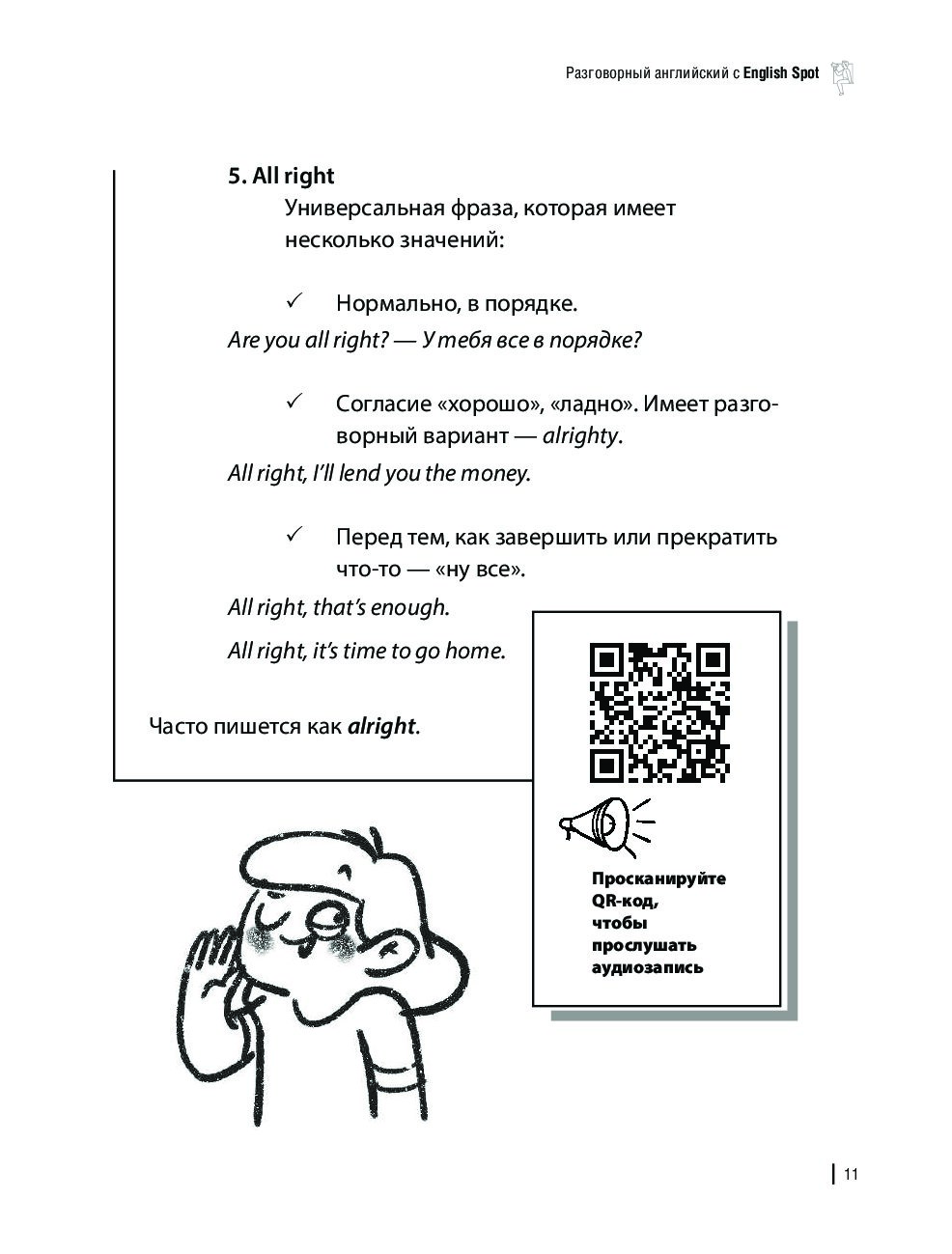 Разговорный английский с English Spot

5. All right

Универсальная фраза, которая имеет несколько значений:

✓ Нормально, в порядке.

Are you all right? — У тебя все в порядке?

✓ Согласие «хорошо», «ладно». Имеет разговорный вариант — alrighty.

All right, I'll lend you the money.

✓ Перед тем, как завершить или прекратить что-то — «ну все».

All right, that's enough.

All right, it's time to go home.

Часто пишется как alright.

Просканируйте QR-код, чтобы прослушать аудиозапись

11