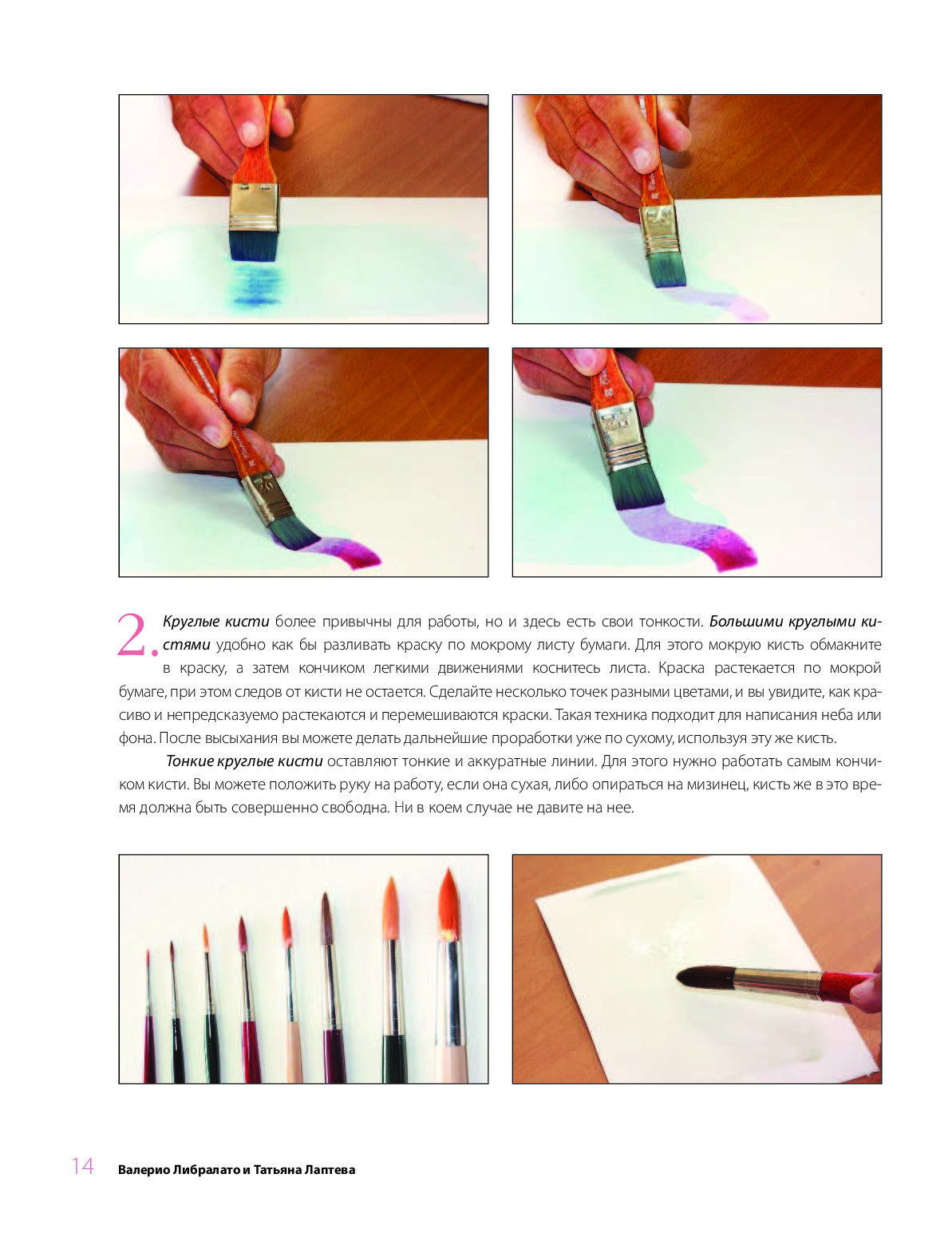 2. Круглые кисти более привычны для работы, но и здесь есть свои тонкости. Большими круглыми кистями удобно как бы разливать краску по мокрому листу бумаги. Для этого мокрую кисть обмакните в краску, а затем кончиком легкими движениями коснитесь листа. Краска растекается по мокрой бумаге, при этом следов от кисти не остается. Сделайте несколько точек разными цветами, и вы увидите, как красиво и непредсказуемо растекаются и перемешиваются краски. Такая техника подходит для написания неба или фона. После высыхания вы можете делать дальнейшие проработки уже по сухому, используя эту же кисть.

Тонкие круглые кисти оставляют тонкие и аккуратные линии. Для этого нужно работать самым кончиком кисти. Вы можете положить руку на работу, если она сухая, либо опираться на мизинец, кисть же в это время должна быть совершенно свободна. Ни в коем случае не давите на нее.

14 Валерио Либралато и Татьяна Лаптева