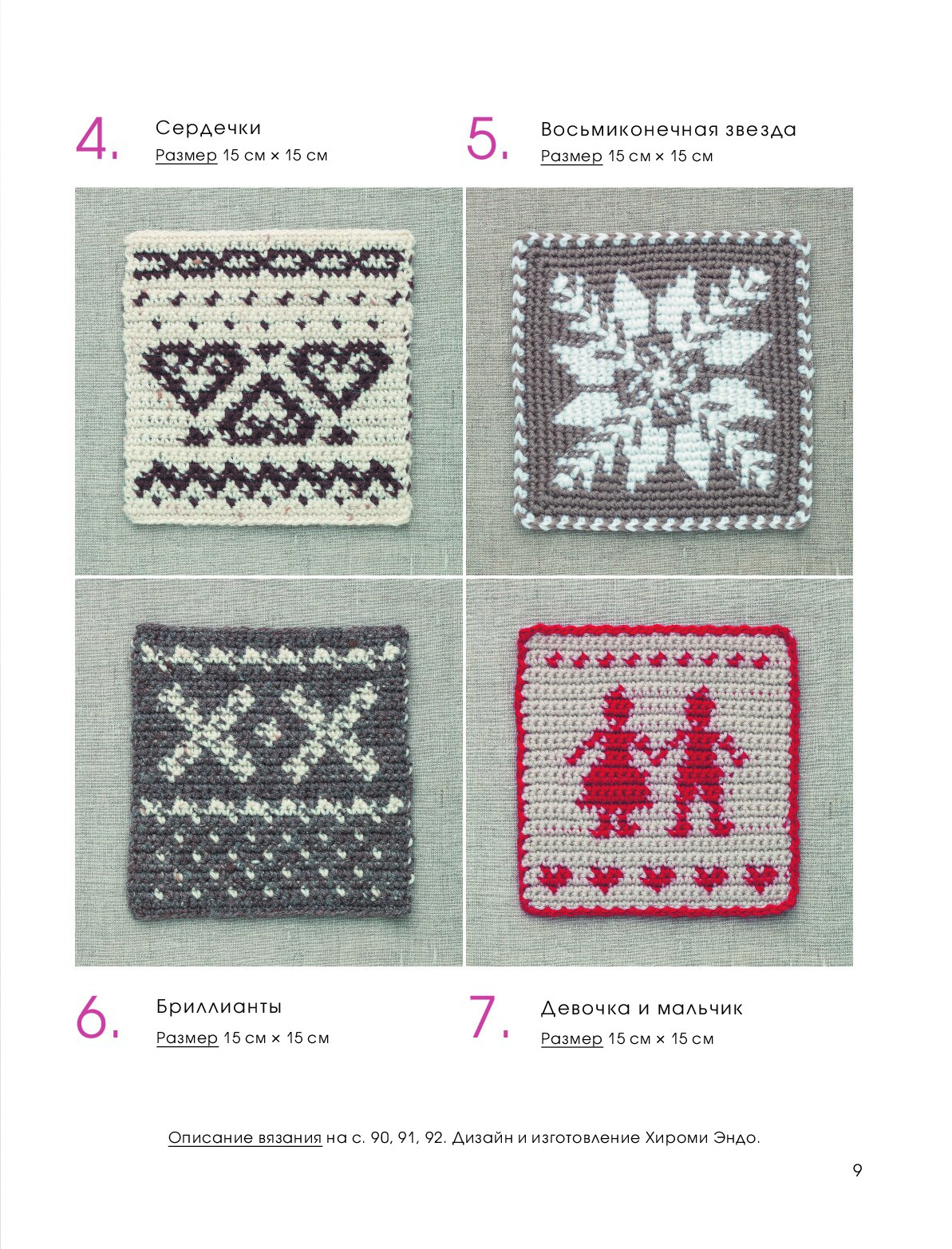 4. Сердечки
Размер 15 см × 15 см

5. Восьмиконечная звезда
Размер 15 см × 15 см

6. Бриллианты
Размер 15 см × 15 см

7. Девочка и мальчик
Размер 15 см × 15 см

Описание вязания на с. 90, 91, 92. Дизайн и изготовление Хироми Эндо.

9