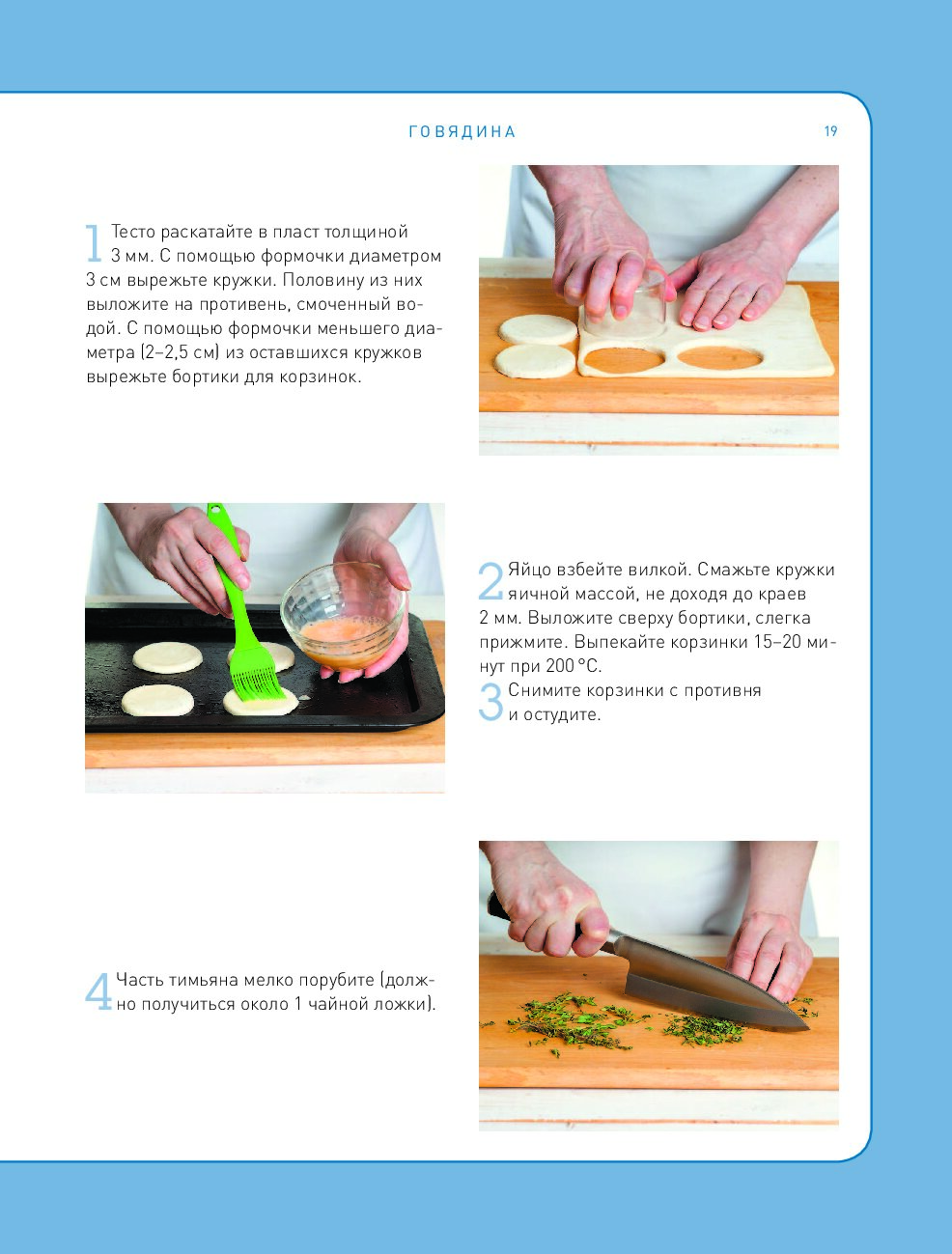 ГОВЯДИНА 19

1 Тесто раскатайте в пласт толщиной 3 мм. С помощью формочки диаметром 3 см вырежьте кружки. Половину из них выложите на противень, смоченный водой. С помощью формочки меньшего диаметра (2–2,5 см) из оставшихся кружков вырежьте бортики для корзинок.

2 Яйцо взбейте вилкой. Смажьте кружки яичной массой, не доходя до краев 2 мм. Выложите сверху бортики, слегка прижмите. Выпекайте корзинки 15–20 минут при 200 °С.

3 Снимите корзинки с противня и остудите.

4 Часть тимьяна мелко порубите (должно получиться около 1 чайной ложки).