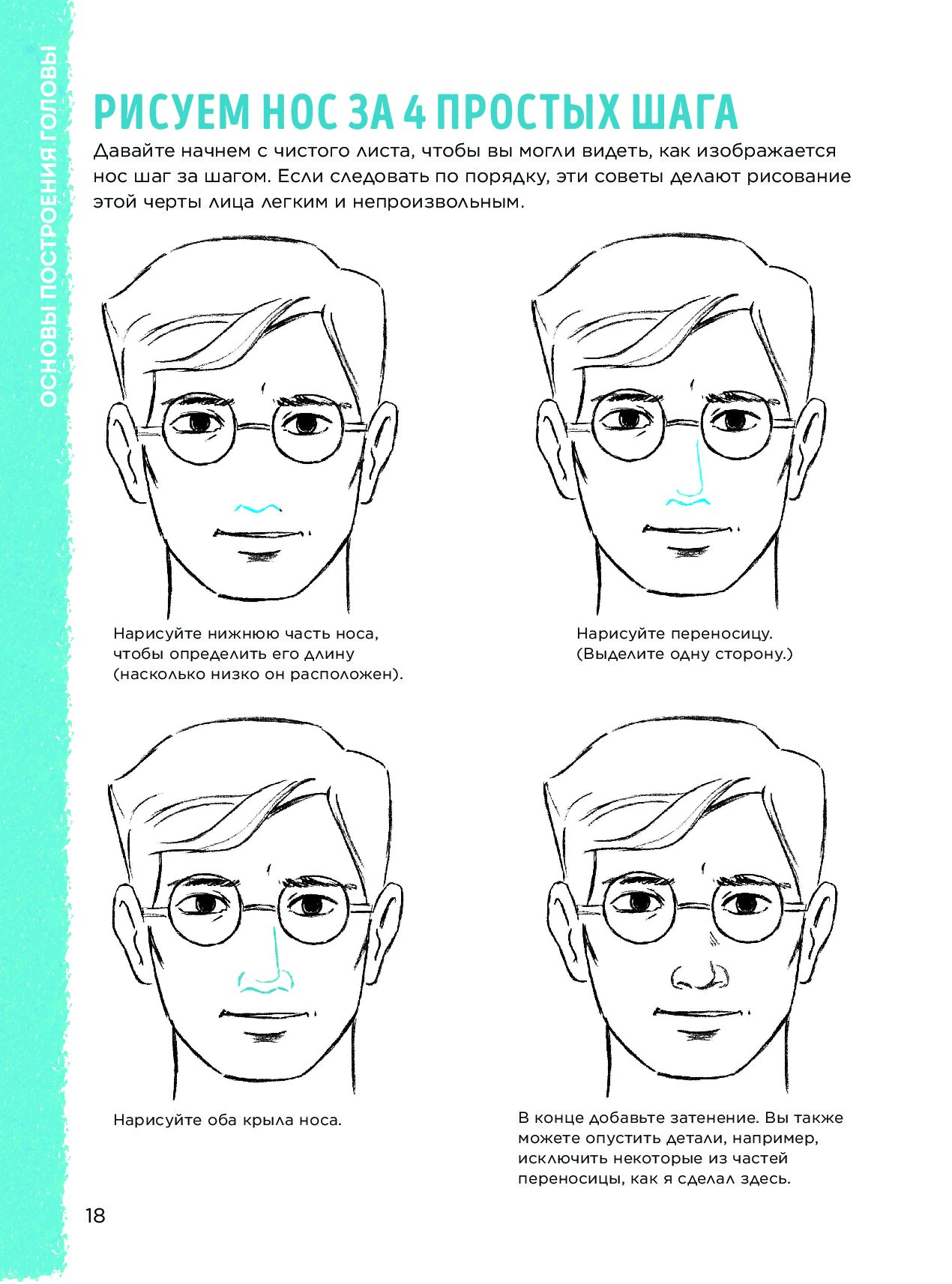 ОСНОВЫ ПОСТРОЕНИЯ ГОЛОВЫ

РИСУЕМ НОС ЗА 4 ПРОСТЫХ ШАГА

Давайте начнем с чистого листа, чтобы вы могли видеть, как изображается нос шаг за шагом. Если следовать по порядку, эти советы делают рисование этой черты лица легким и непроизвольным.

Нарисуйте нижнюю часть носа, чтобы определить его длину (насколько низко он расположен).

Нарисуйте переносицу. (Выделите одну сторону.)

Нарисуйте оба крыла носа.

В конце добавьте затенение. Вы также можете опустить детали, например, исключить некоторые из частей переносицы, как я сделал здесь.

18