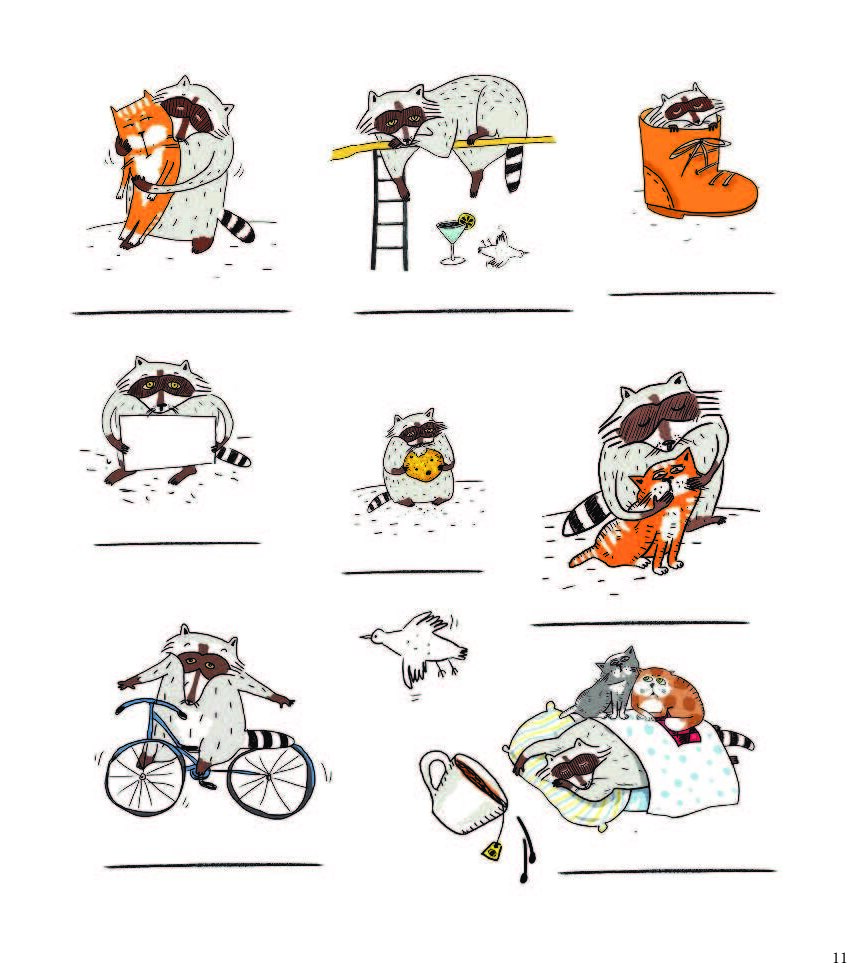 11