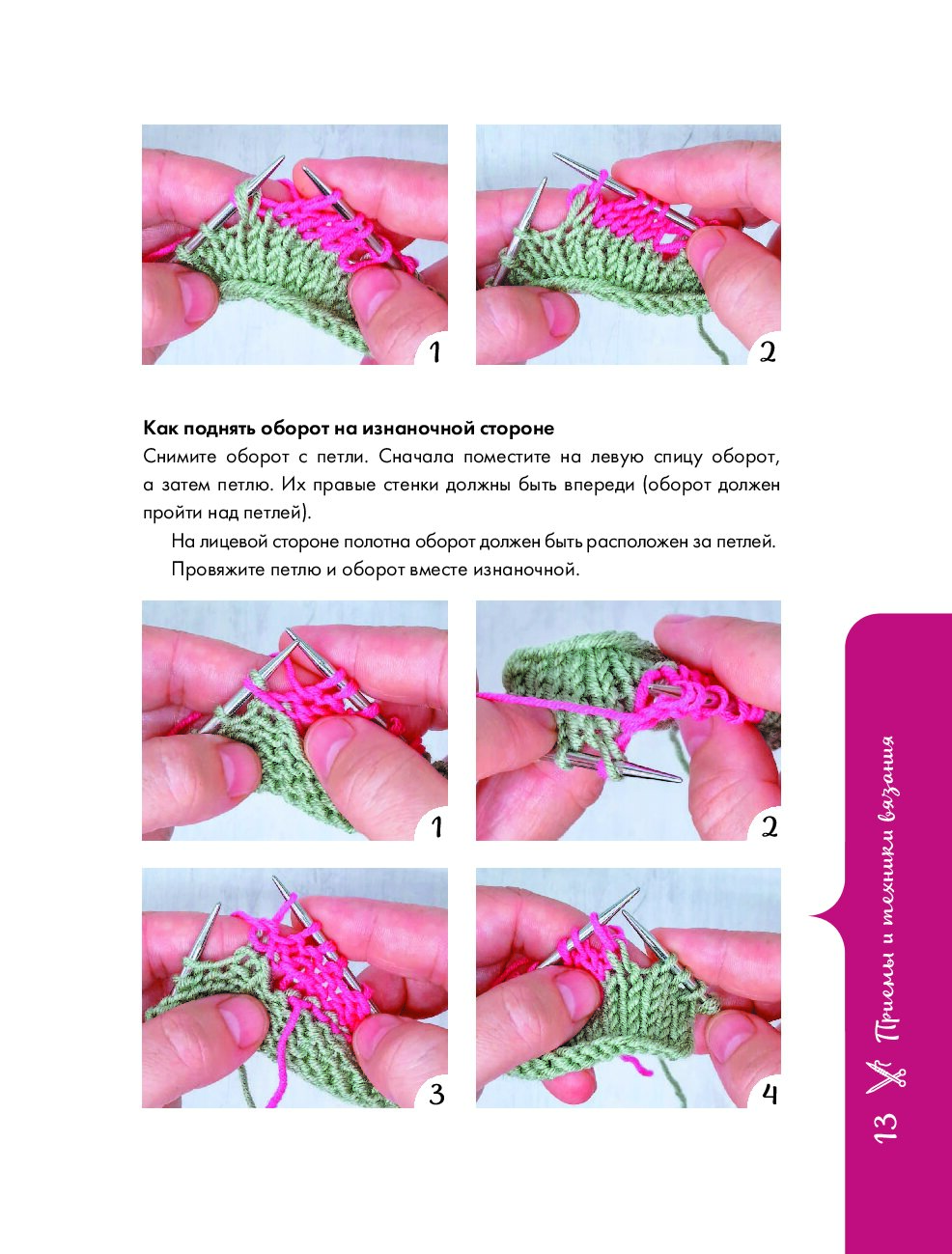 1

2

**Как поднять оборот на изнаночной стороне**

Снимите оборот с петли. Сначала поместите на левую спицу оборот, а затем петлю. Их правые стенки должны быть впереди (оборот должен пройти над петлей).

На лицевой стороне полотна оборот должен быть расположен за петлей.

Провяжите петлю и оборот вместе изнаночной.

1

2

3

4

13 Приемы и техники вязания