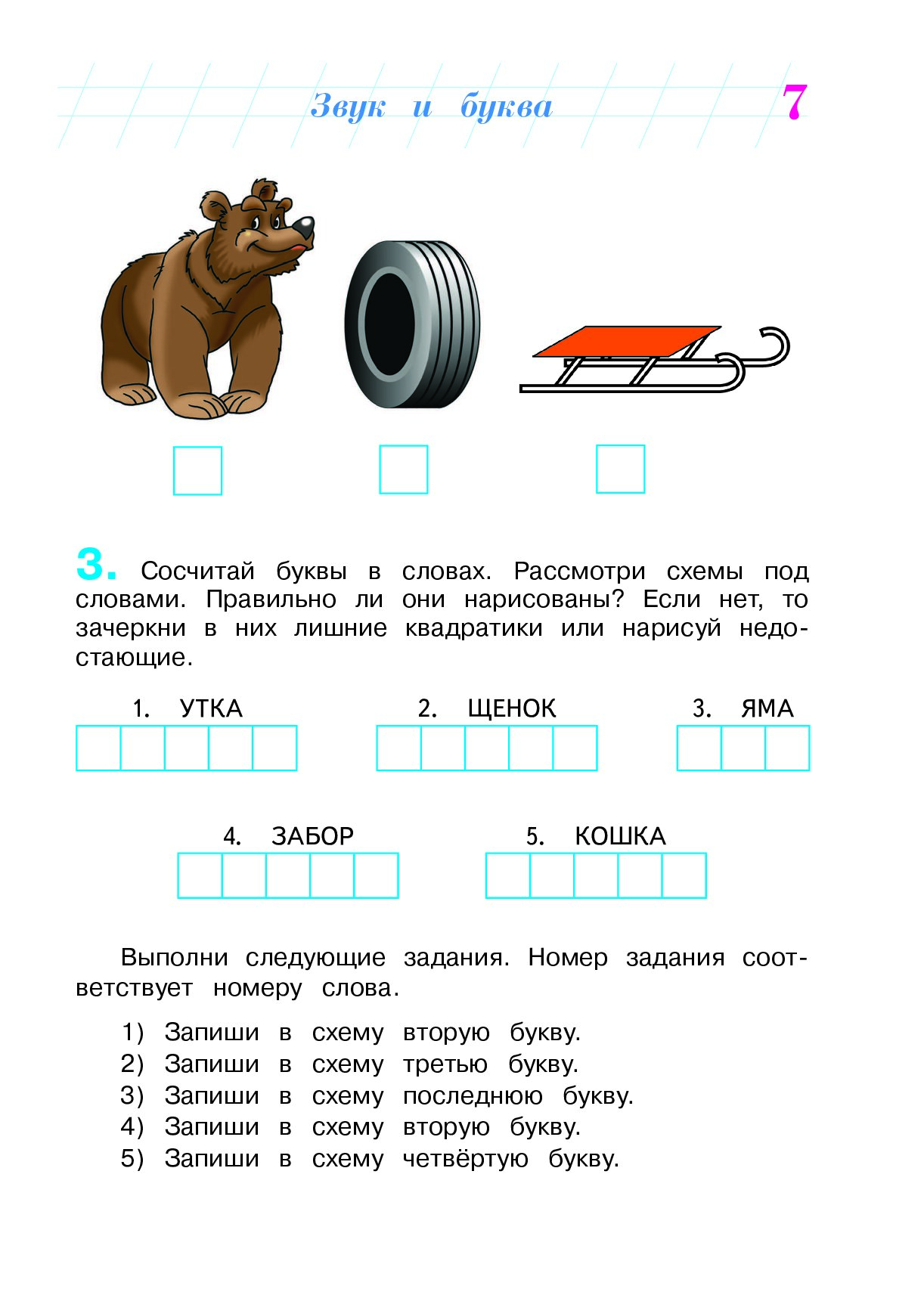 Звук и буква 7

3. Сосчитай буквы в словах. Рассмотри схемы под словами. Правильно ли они нарисованы? Если нет, то зачеркни в них лишние квадратики или нарисуй недостающие.

1. УТКА

2. ЩЕНОК

3. ЯМА

4. ЗАБОР

5. КОШКА

Выполни следующие задания. Номер задания соответствует номеру слова.

1) Запиши в схему вторую букву.
2) Запиши в схему третью букву.
3) Запиши в схему последнюю букву.
4) Запиши в схему вторую букву.
5) Запиши в схему четвёртую букву.