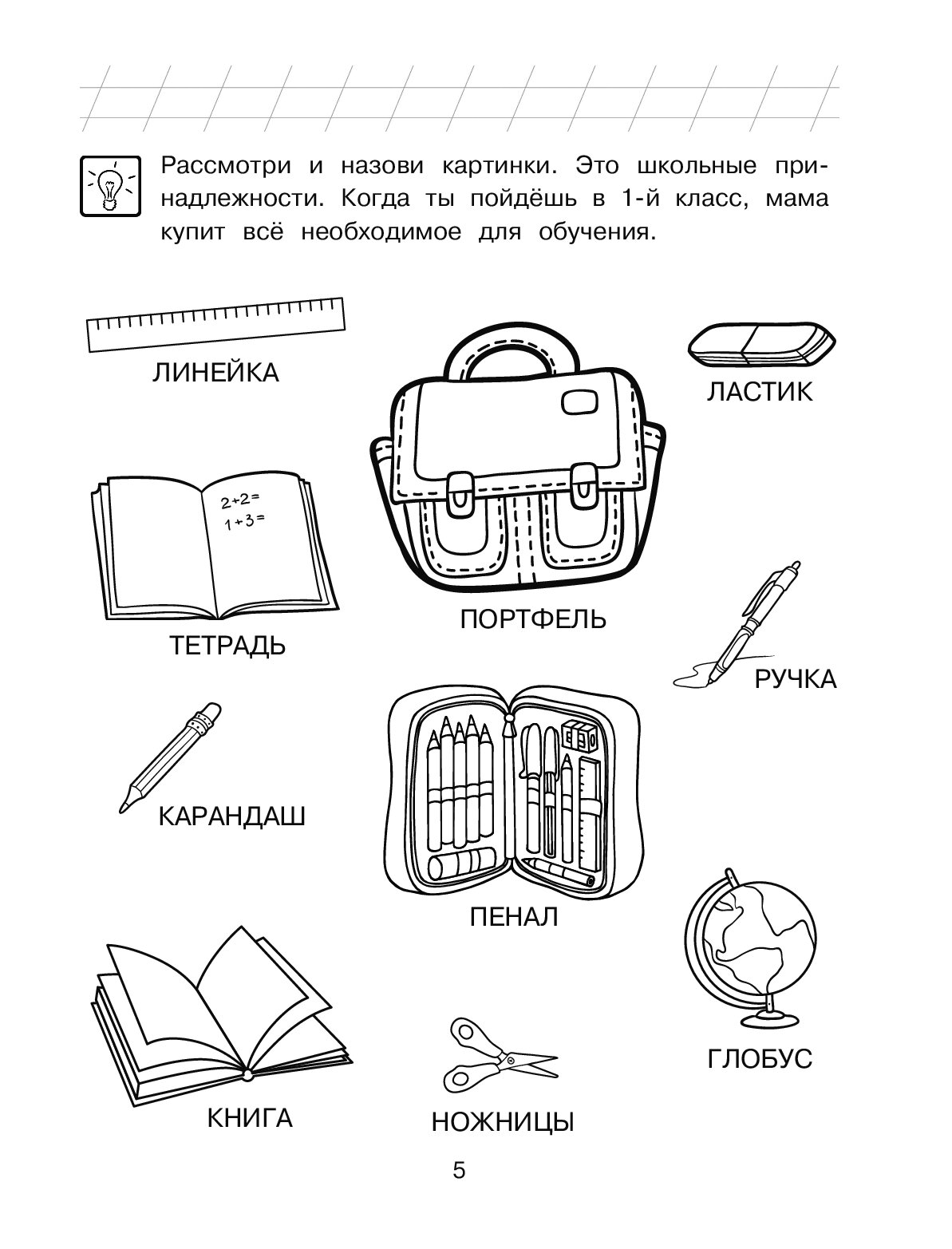 Рассмотри и назови картинки. Это школьные принадлежности. Когда ты пойдёшь в 1-й класс, мама купит всё необходимое для обучения.

ЛИНЕЙКА

ЛАСТИК

$2+2=$
$1+3=$

ТЕТРАДЬ

ПОРТФЕЛЬ

РУЧКА

КАРАНДАШ

ПЕНАЛ

ГЛОБУС

КНИГА

НОЖНИЦЫ

5