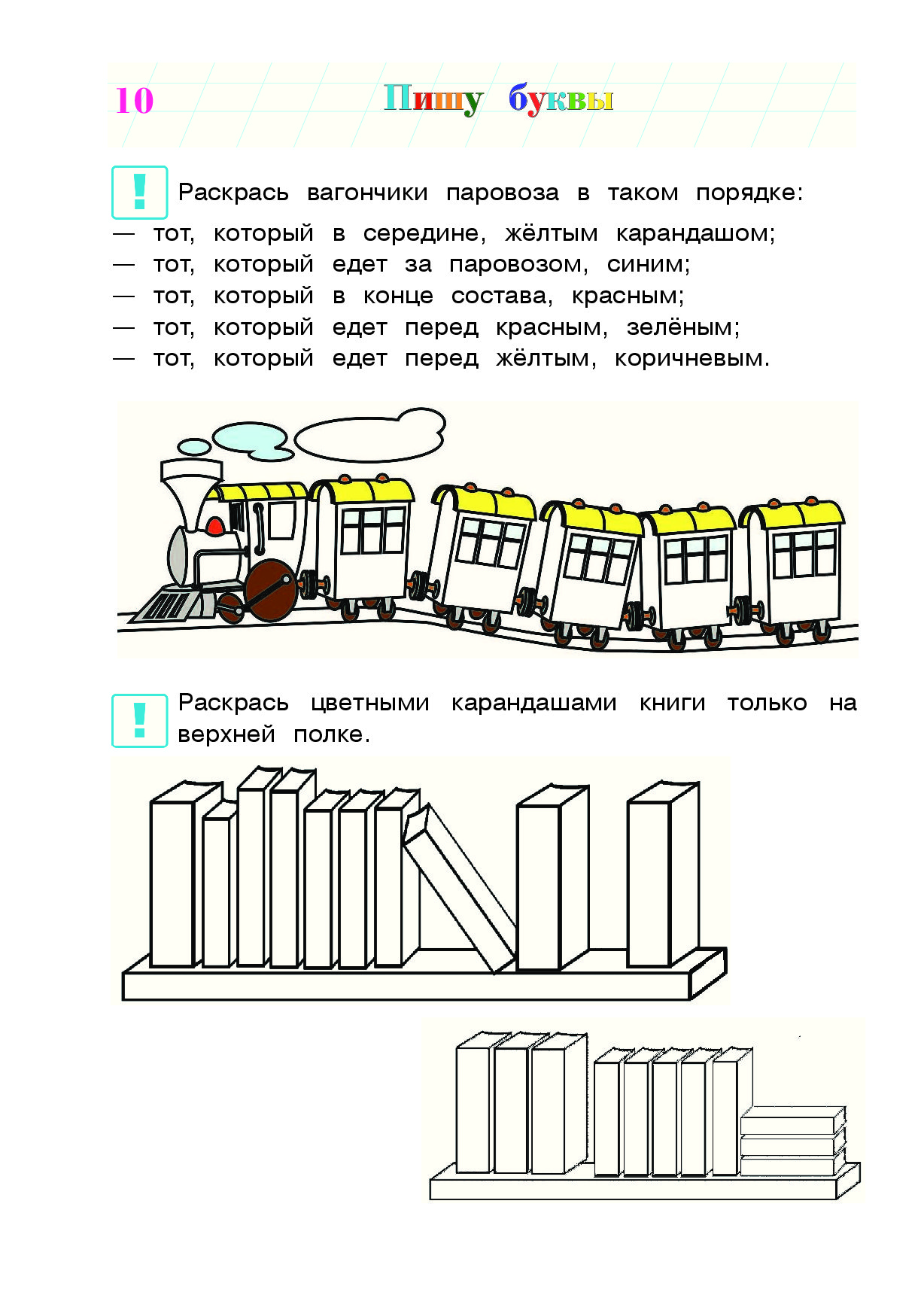 10 Пишу буквы

! Раскрась вагончики паровоза в таком порядке:
— тот, который в середине, жёлтым карандашом;
— тот, который едет за паровозом, синим;
— тот, который в конце состава, красным;
— тот, который едет перед красным, зелёным;
— тот, который едет перед жёлтым, коричневым.

! Раскрась цветными карандашами книги только на верхней полке.