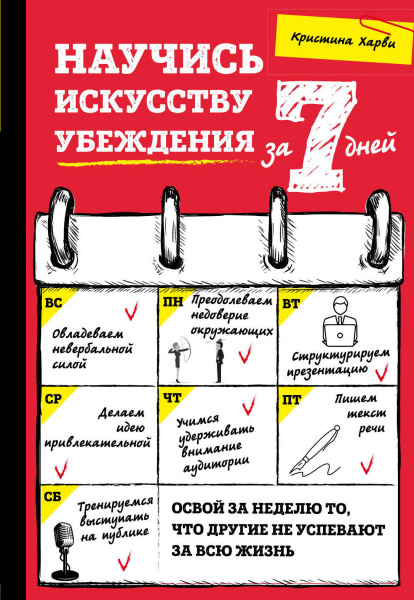 Кристина Харви

НАУЧИСЬ ИСКУССТВУ УБЕЖДЕНИЯ за 7 дней

ВС
Овладеваем невербальной силой

ПН
Преодолеваем недоверие окружающих

ВТ
Структурируем презентацию

СР
Делаем идею привлекательной

ЧТ
Учимся удерживать внимание аудитории

ПТ
Пишем текст речи

СБ
Тренируемся выступать на публике

ОСВОЙ ЗА НЕДЕЛЮ ТО, ЧТО ДРУГИЕ НЕ УСПЕВАЮТ ЗА ВСЮ ЖИЗНЬ